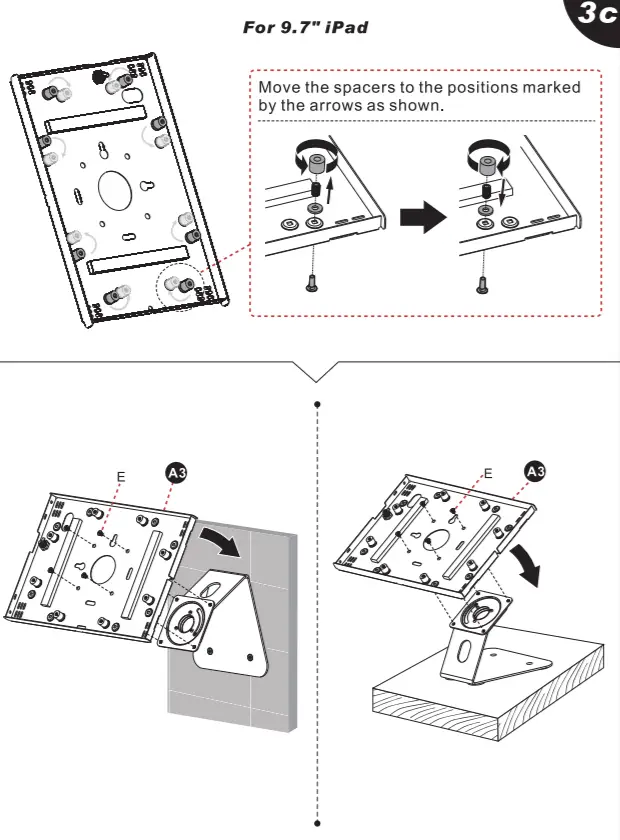 3c

For 9.7" iPad

Move the spacers to the positions marked by the arrows as shown.

E
A3

E
A3