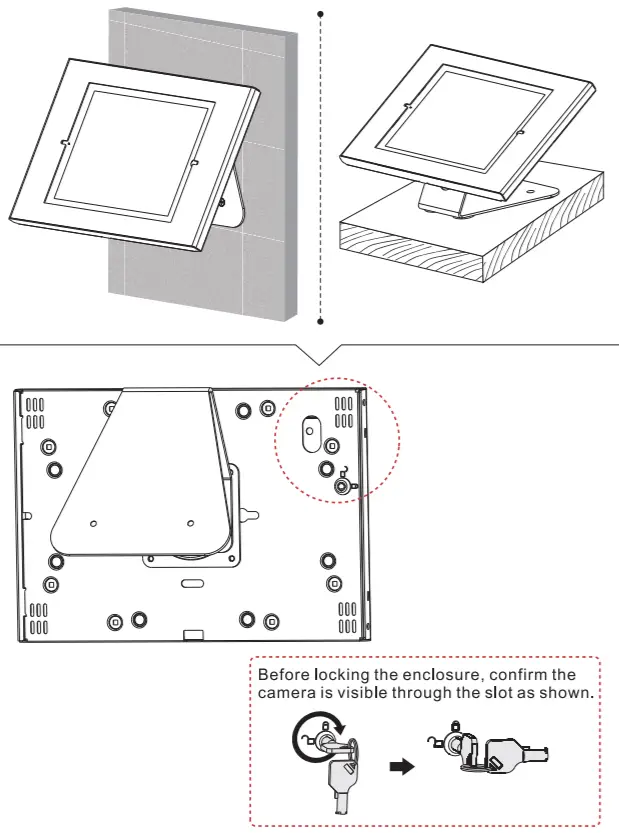 Before locking the enclosure, confirm the camera is visible through the slot as shown.