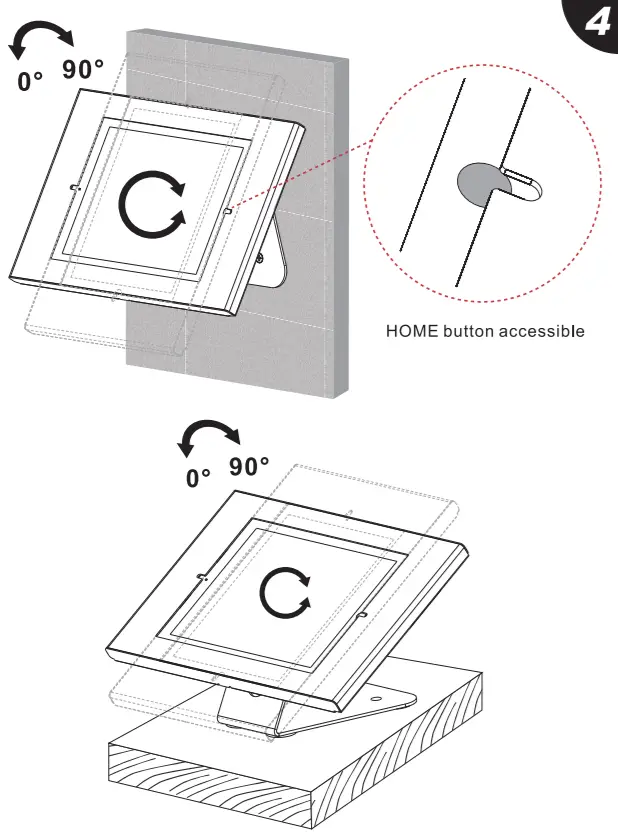 4

0° 90°

HOME button accessible

0° 90°