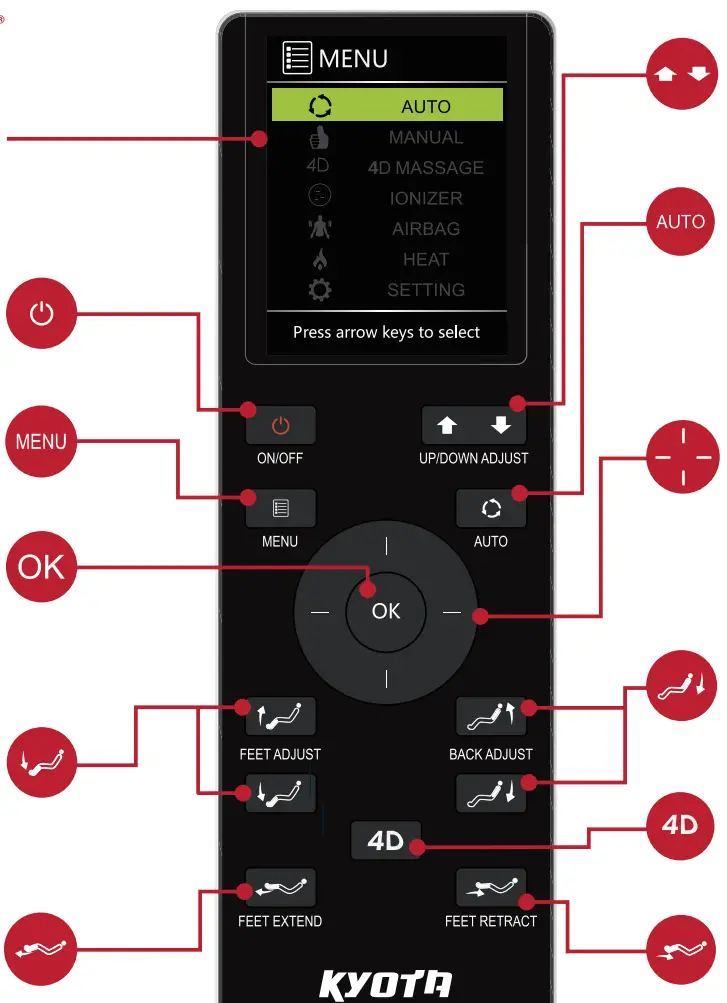 MENU
AUTO
MANUAL
4D
4D MASSAGE
IONIZER
AIRBAG
HEAT
SETTING
Press arrow keys to select

AUTO

ON/OFF
UP/DOWN ADJUST
MENU
MENU
AUTO
OK
OK

FEET ADJUST
BACK ADJUST
4D
4D
FEET EXTEND
FEET RETRACT
KYOTA