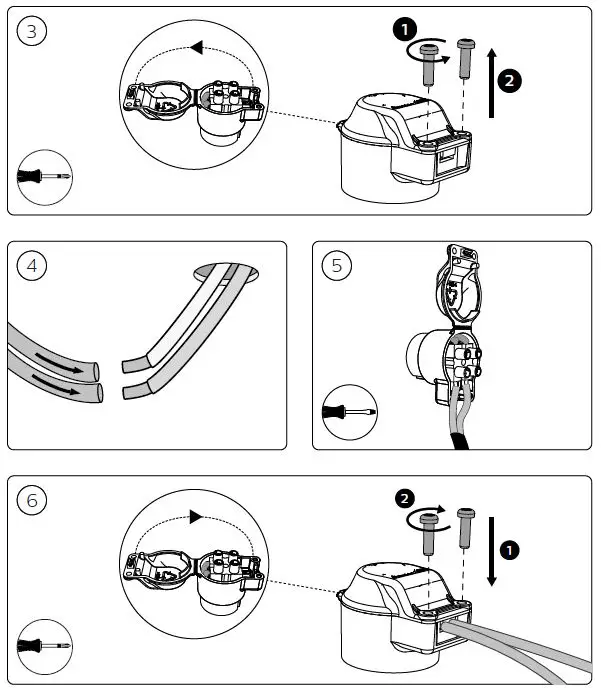 3
1
2
4
5
6
2
1