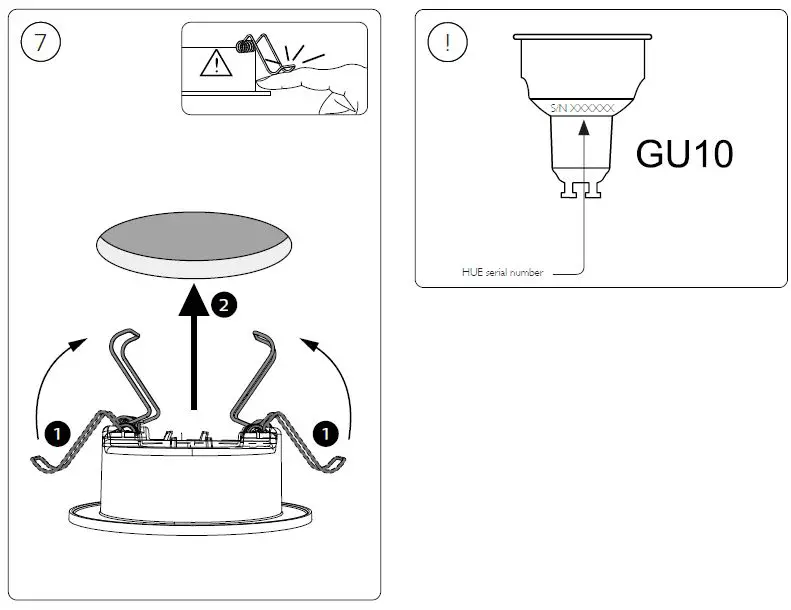 7

2

1

1

!

S/N XXXXXX

GU10

HUE serial number