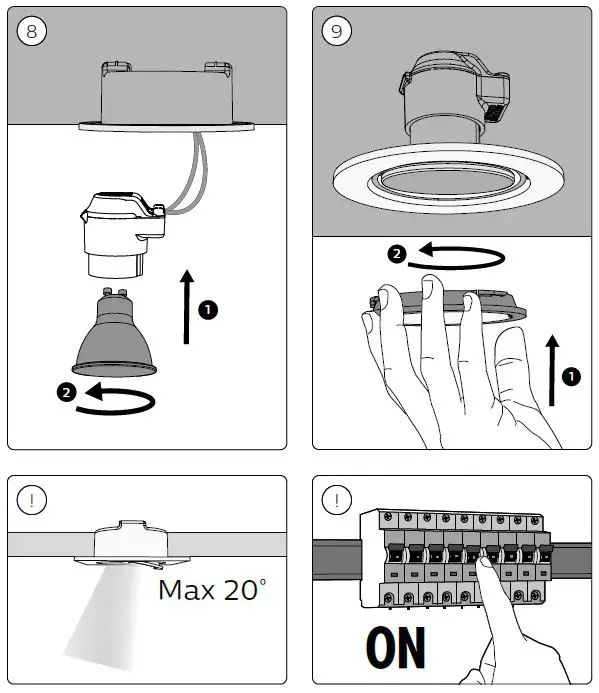 8

1

2

9

2

1

!

Max 20°

!

ON