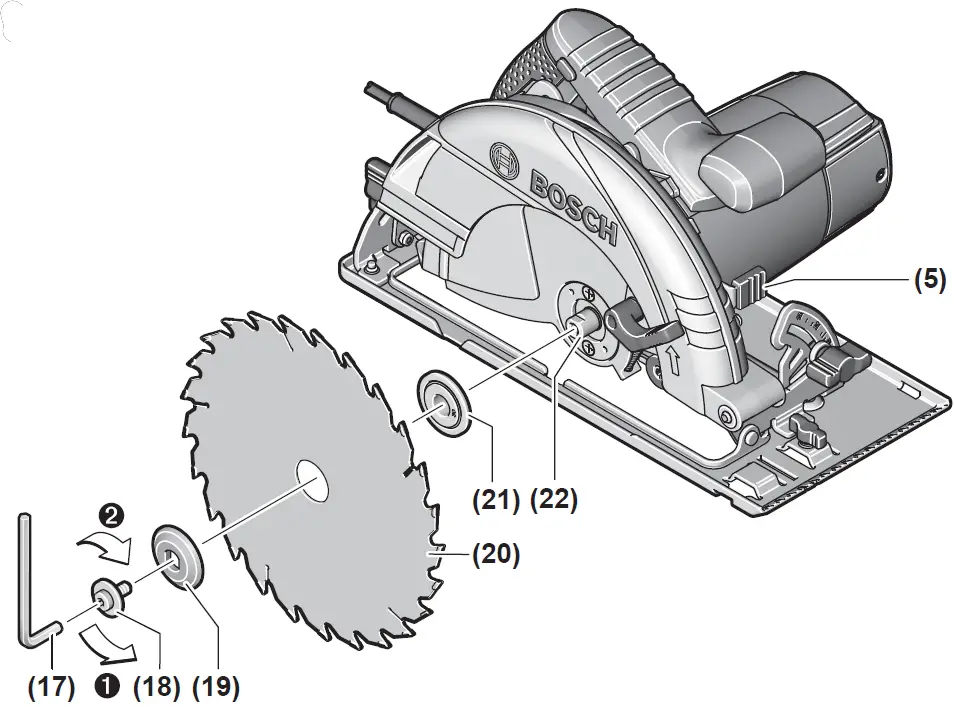 BOSCH

(5)

(21) (22)

(20)

❷

(17) ❶ (18) (19)