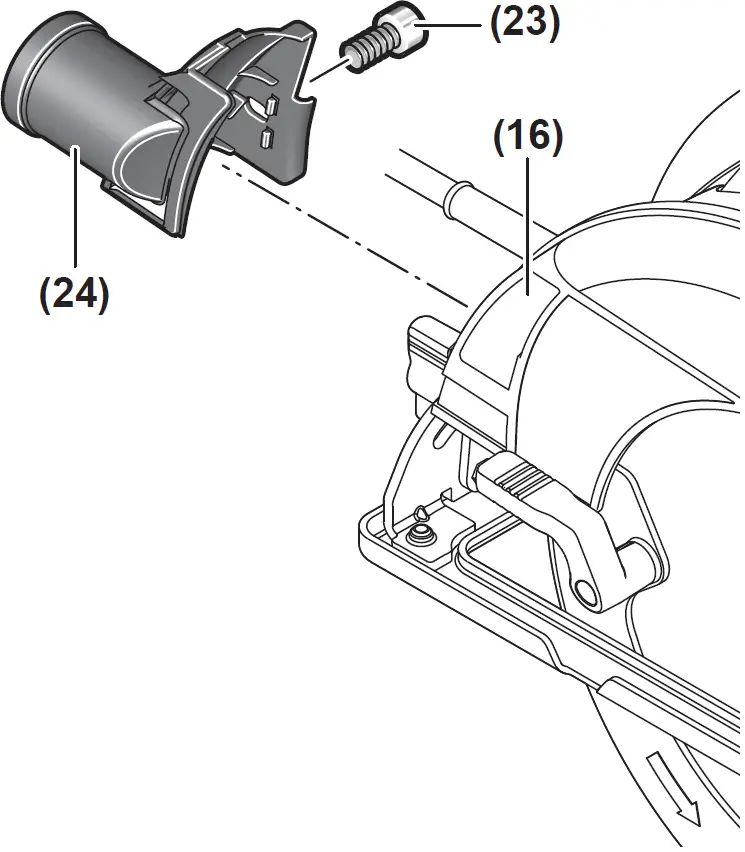 (23)

(16)

(24)