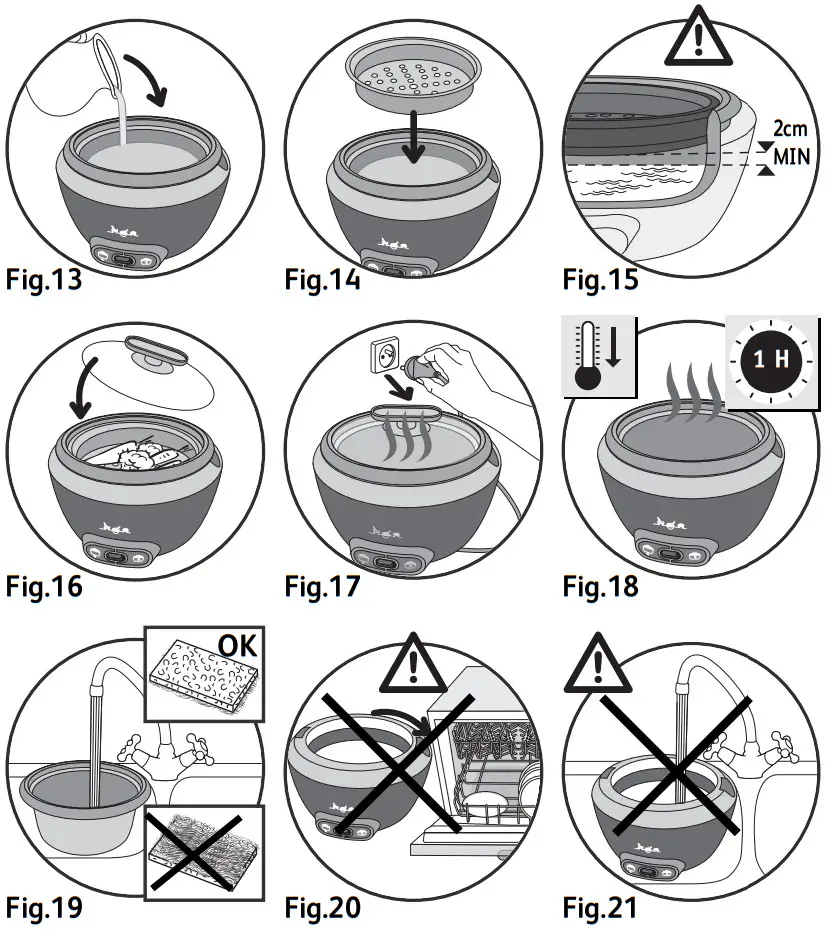 Fig.13
Fig.14
2cm
MIN
Fig.15
Fig.16
Fig.17
1 H
Fig.18
OK
Fig.19
Fig.20
Fig.21