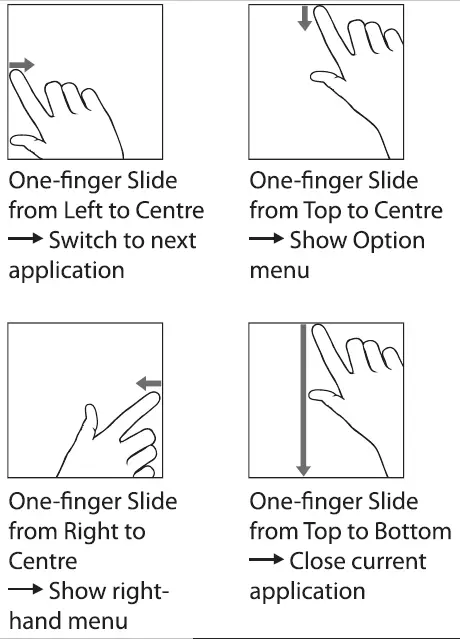 One-finger Slide from Left to Centre → Switch to next application

One-finger Slide from Top to Centre → Show Option menu

One-finger Slide from Right to Centre → Show right-hand menu

One-finger Slide from Top to Bottom → Close current application