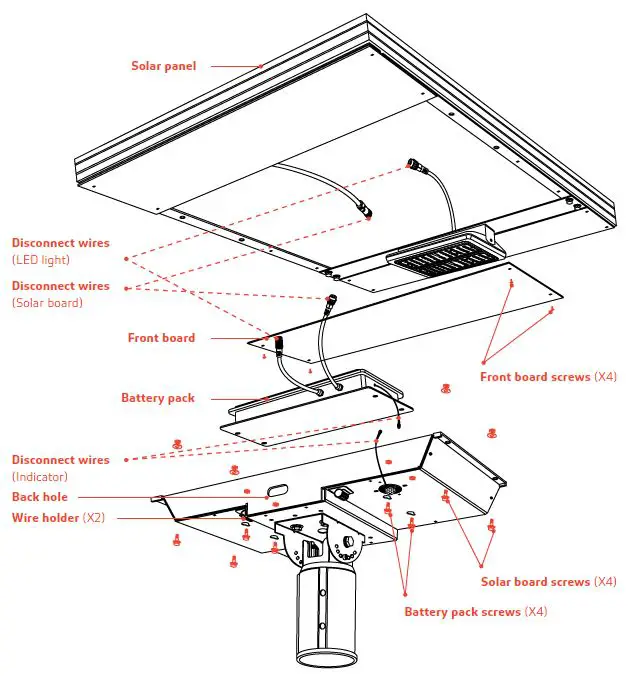 Solar panel

Disconnect wires (LED light)

Disconnect wires (Solar board)

Front board

Front board screws (X4)

Battery pack

Disconnect wires (Indicator)

Back hole

Wire holder (X2)

Solar board screws (X4)

Battery pack screws (X4)