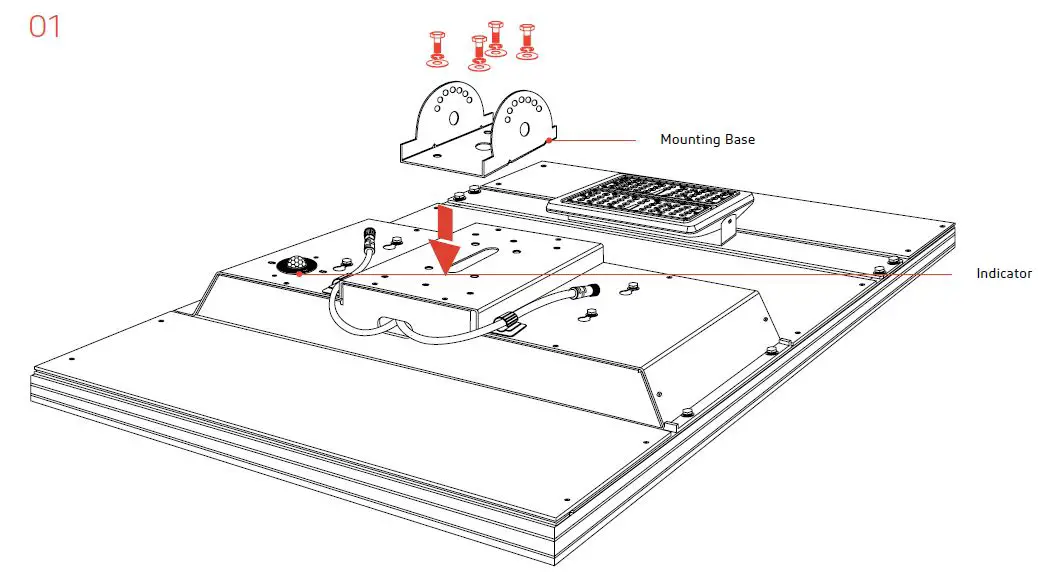 01

Mounting Base

Indicator