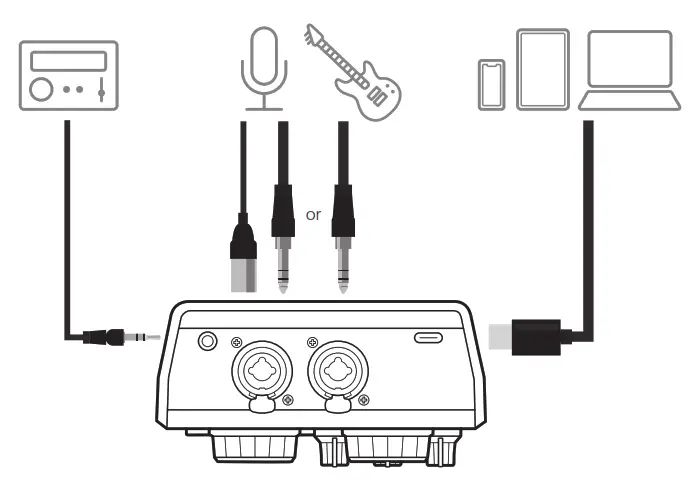 or