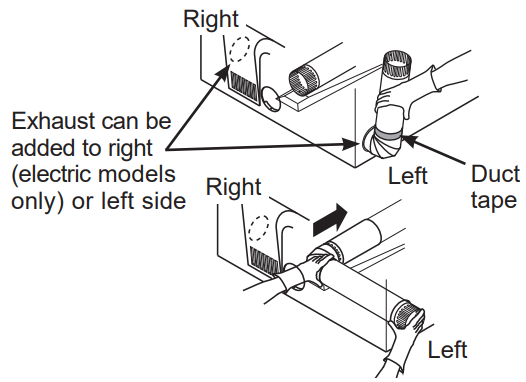 Right

Exhaust can be added to right (electric models only) or left side

Left

Duct tape

Right

Left