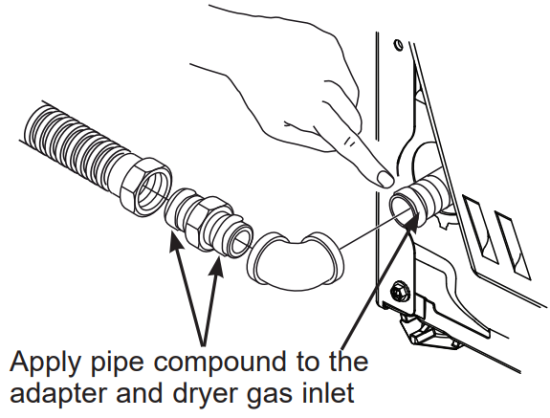 Apply pipe compound to the adapter and dryer gas inlet