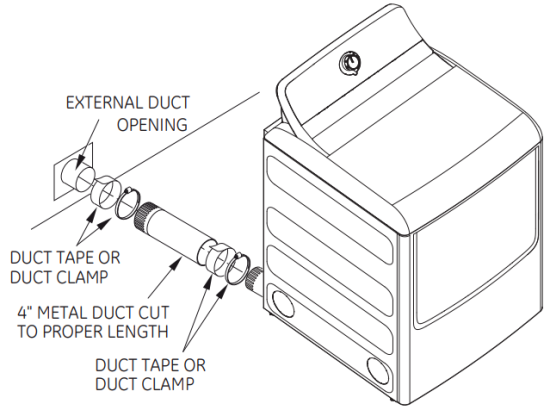 EXTERNAL DUCT OPENING

DUCT TAPE OR DUCT CLAMP

4" METAL DUCT CUT TO PROPER LENGTH

DUCT TAPE OR DUCT CLAMP