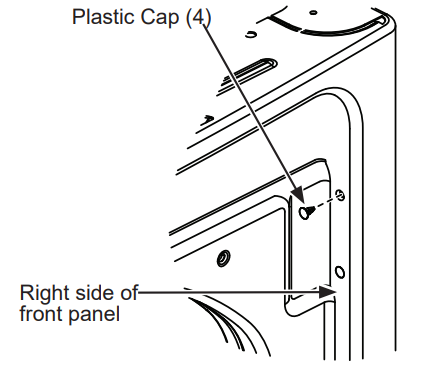 Plastic Cap (4)

Right side of front panel