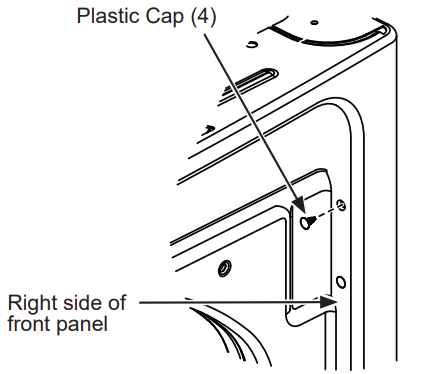 Plastic Cap (4)

Right side of front panel