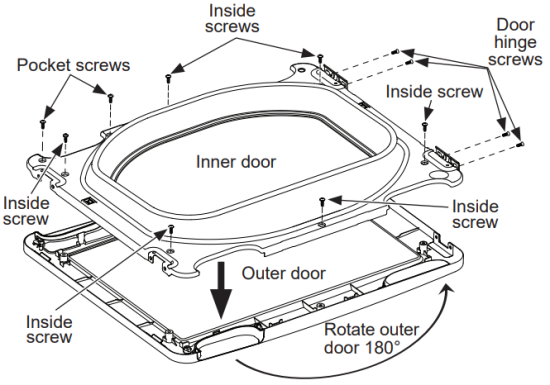 Inside screws

Door hinge screws

Pocket screws

Inside screw

Inner door

Inside screw

Inside screw

Outer door

Inside screw

Rotate outer door 180°