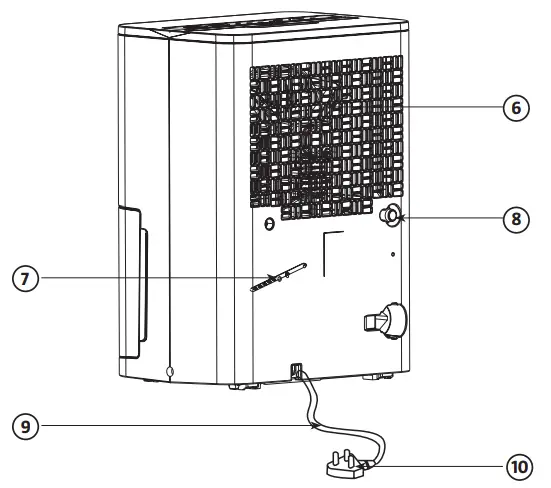 6
8
7
9
10