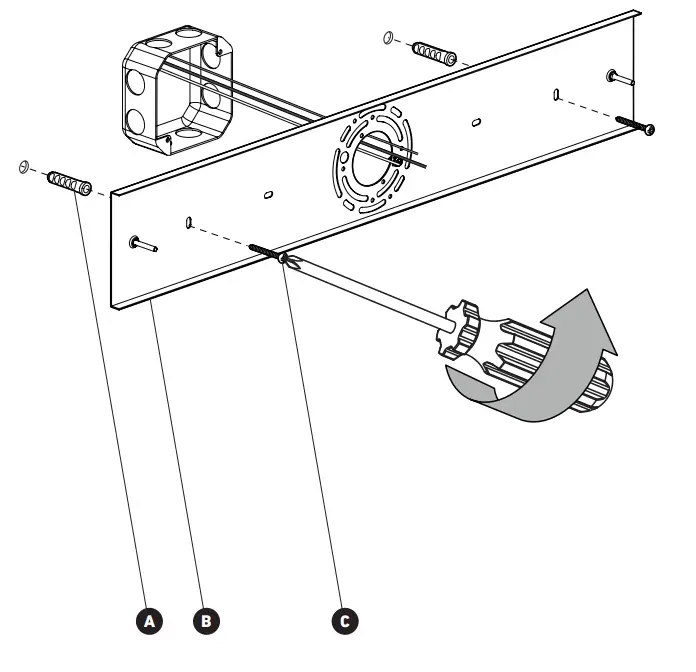 A
B
C