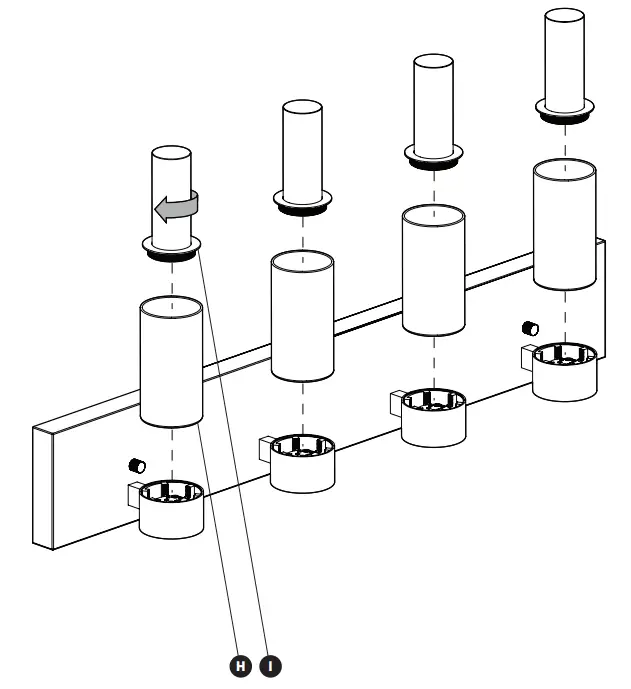 H I