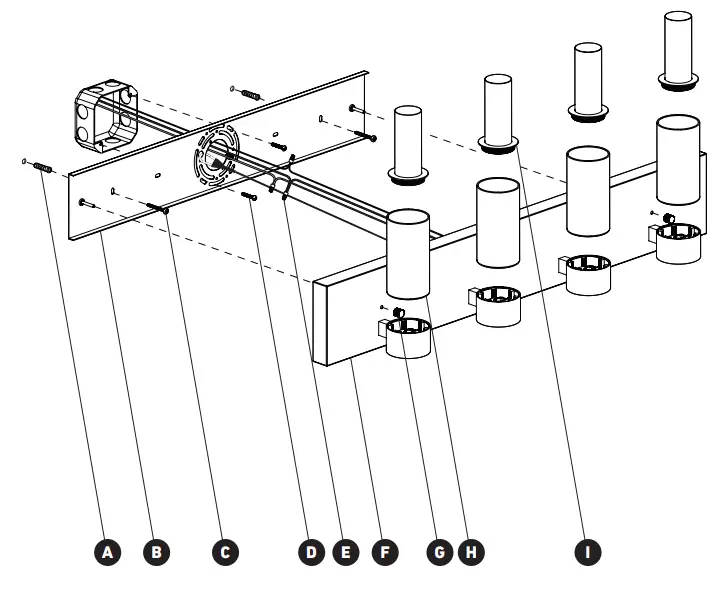 A B C D E F G H I