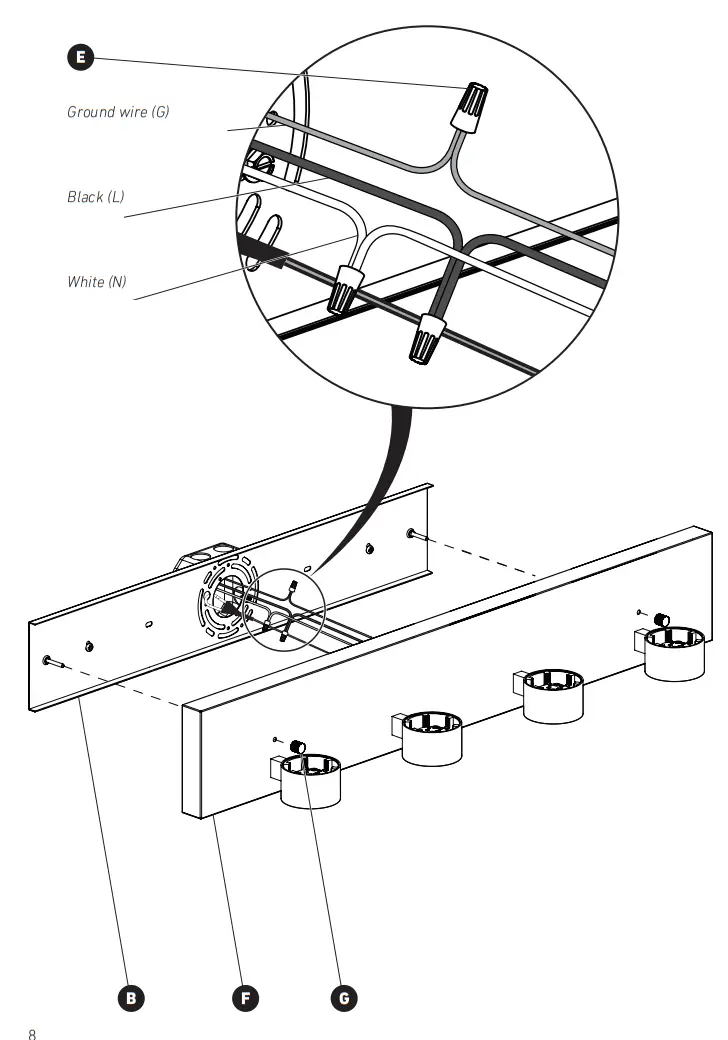 E

Ground wire (G)

Black (L)

White (N)

B

F

G

8