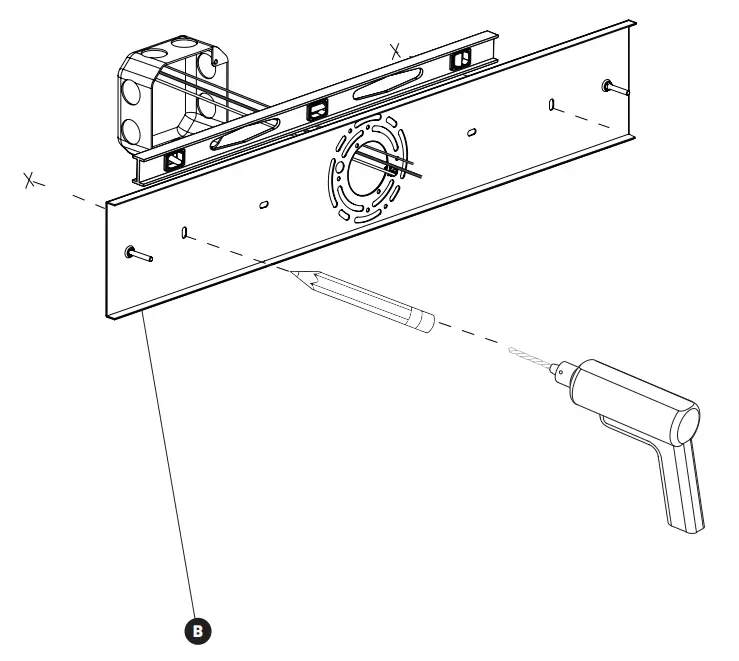 X
X
B