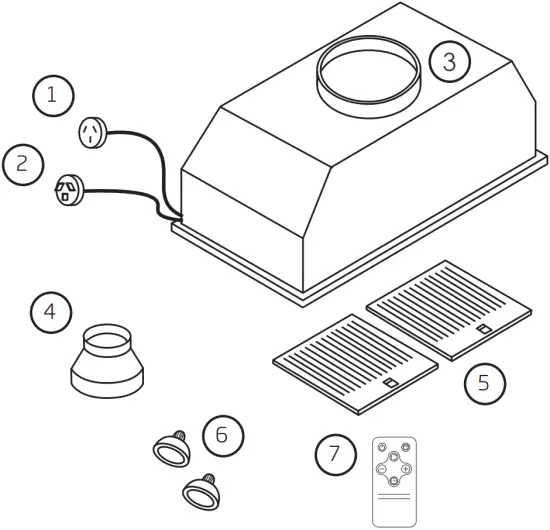 1
2
3
4
5
6
7