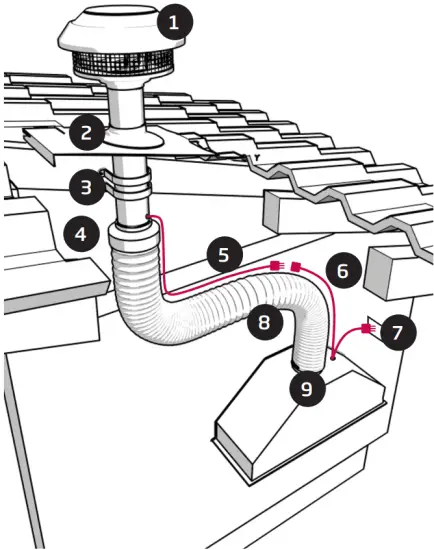 1
2
3
4
5
6
7
8
9