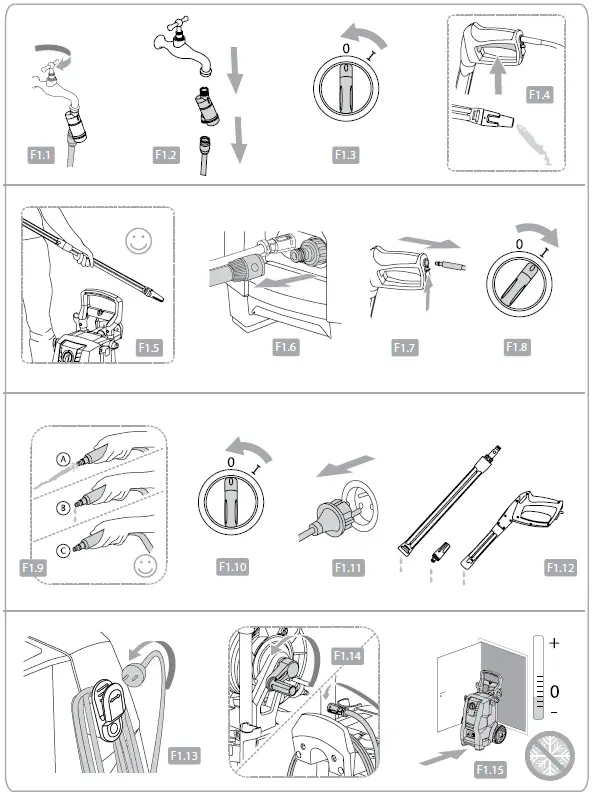 F1.1
F1.2
0 I
F1.3
F1.4
F1.5
F1.6
F1.7
0 I
F1.8
A
B
C
F1.9
0 I
F1.10
F1.11
F1.12
F1.13
F1.14
+
0
-
F1.15