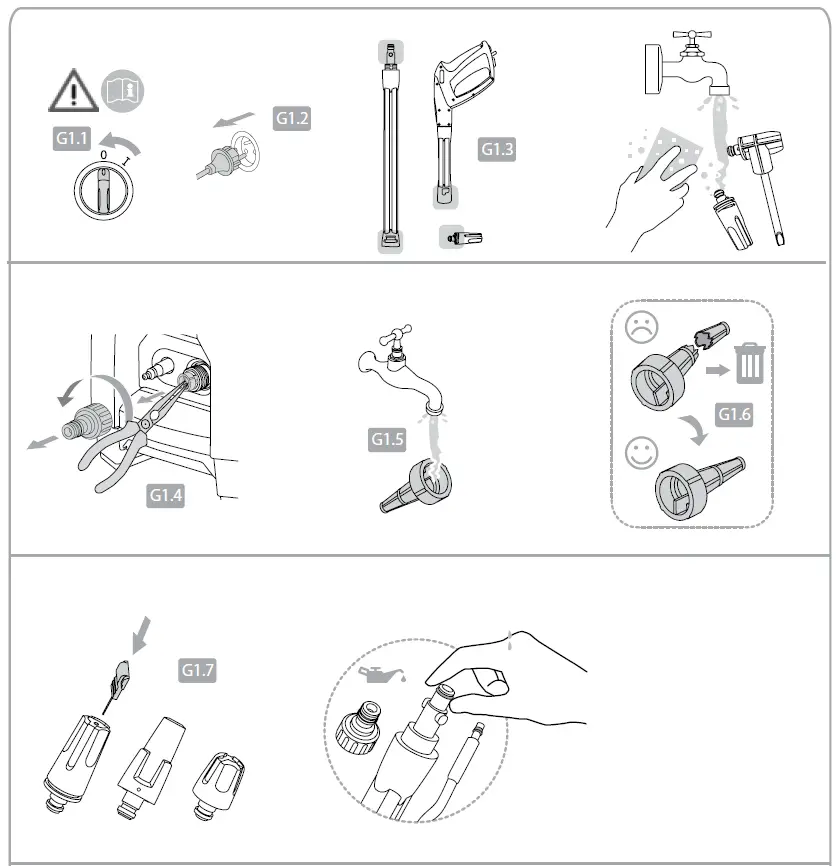 G1.1
0 I
G1.2
G1.3
G1.4
G1.5
G1.6
G1.7