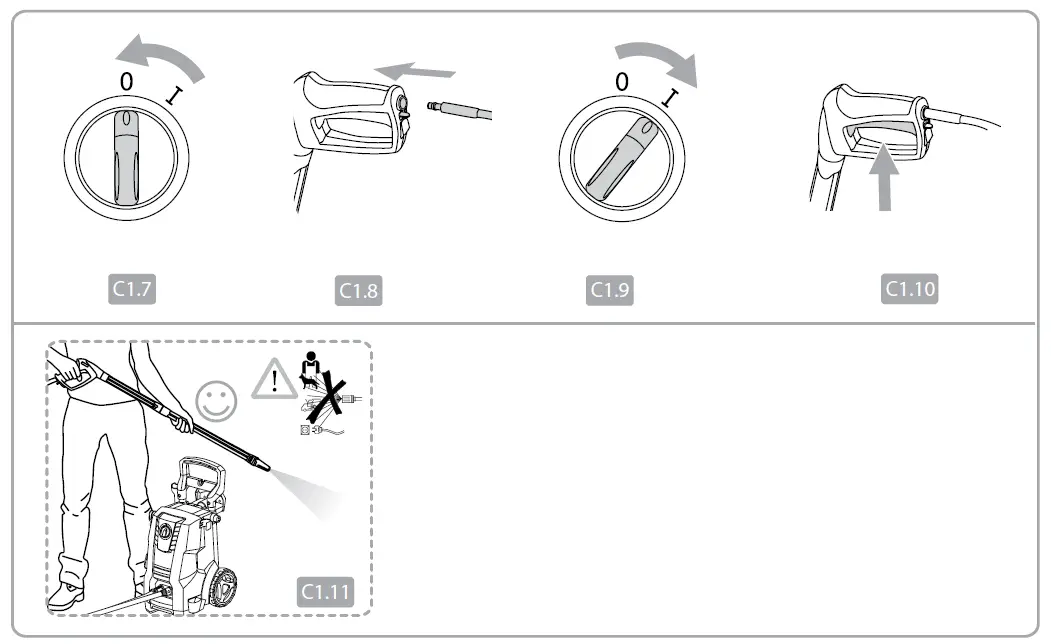 0 I

C1.7

C1.8

0 I

C1.9

C1.10

!

C1.11