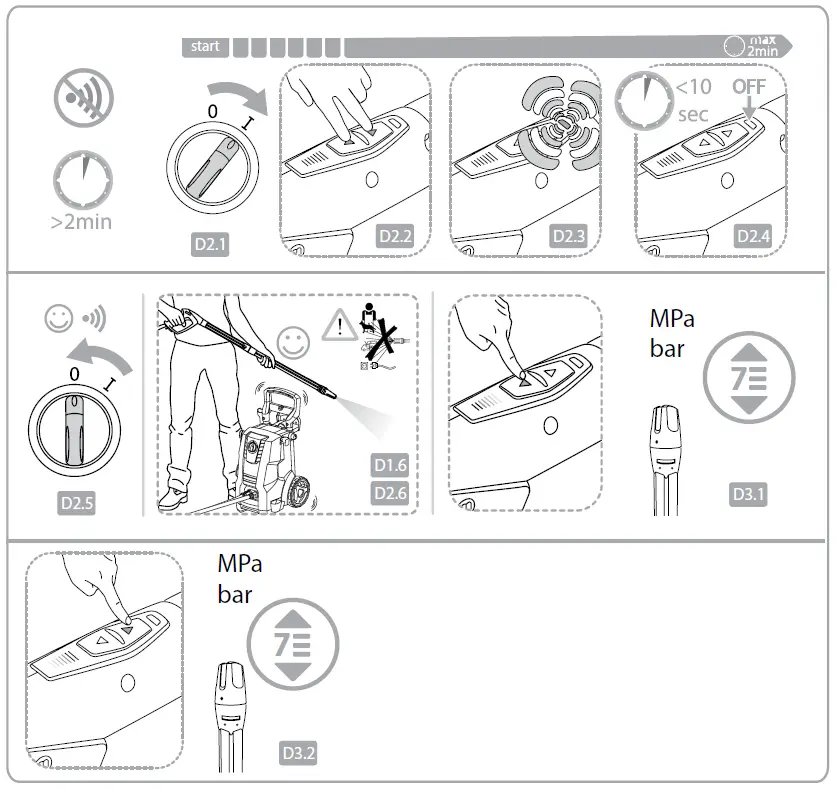 start

max 2min

>2min

0 I

D2.1

D2.2

D2.3

<10 sec

OFF

D2.4

0 I

D2.5

D1.6

D2.6

MPa
bar

7

D3.1

MPa
bar

7

D3.2