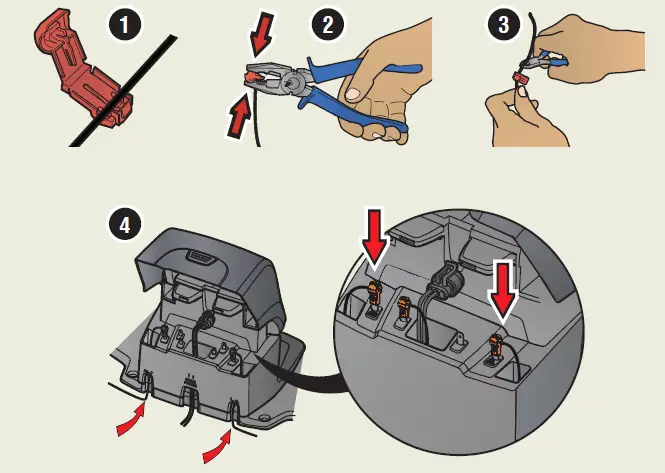 1

2

3

4