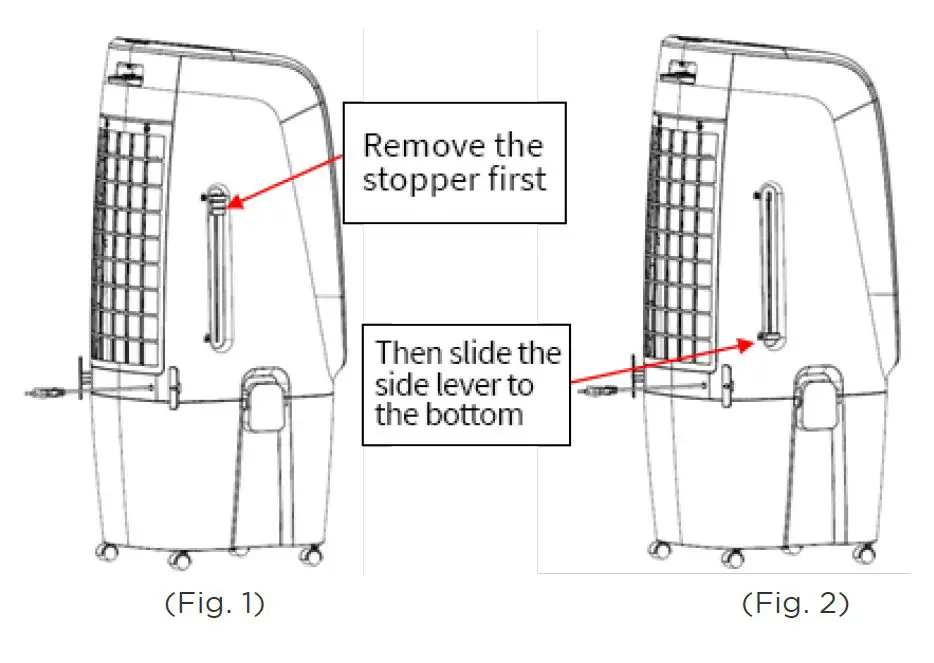 Remove the stopper first

Then slide the side lever to the bottom

(Fig. 1)

(Fig. 2)