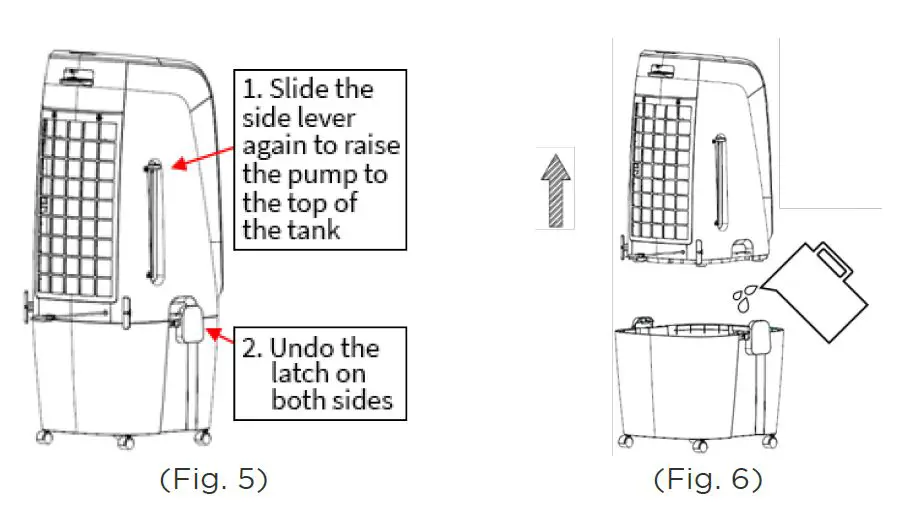 1. Slide the side lever again to raise the pump to the top of the tank

2. Undo the latch on both sides

(Fig. 5)

(Fig. 6)