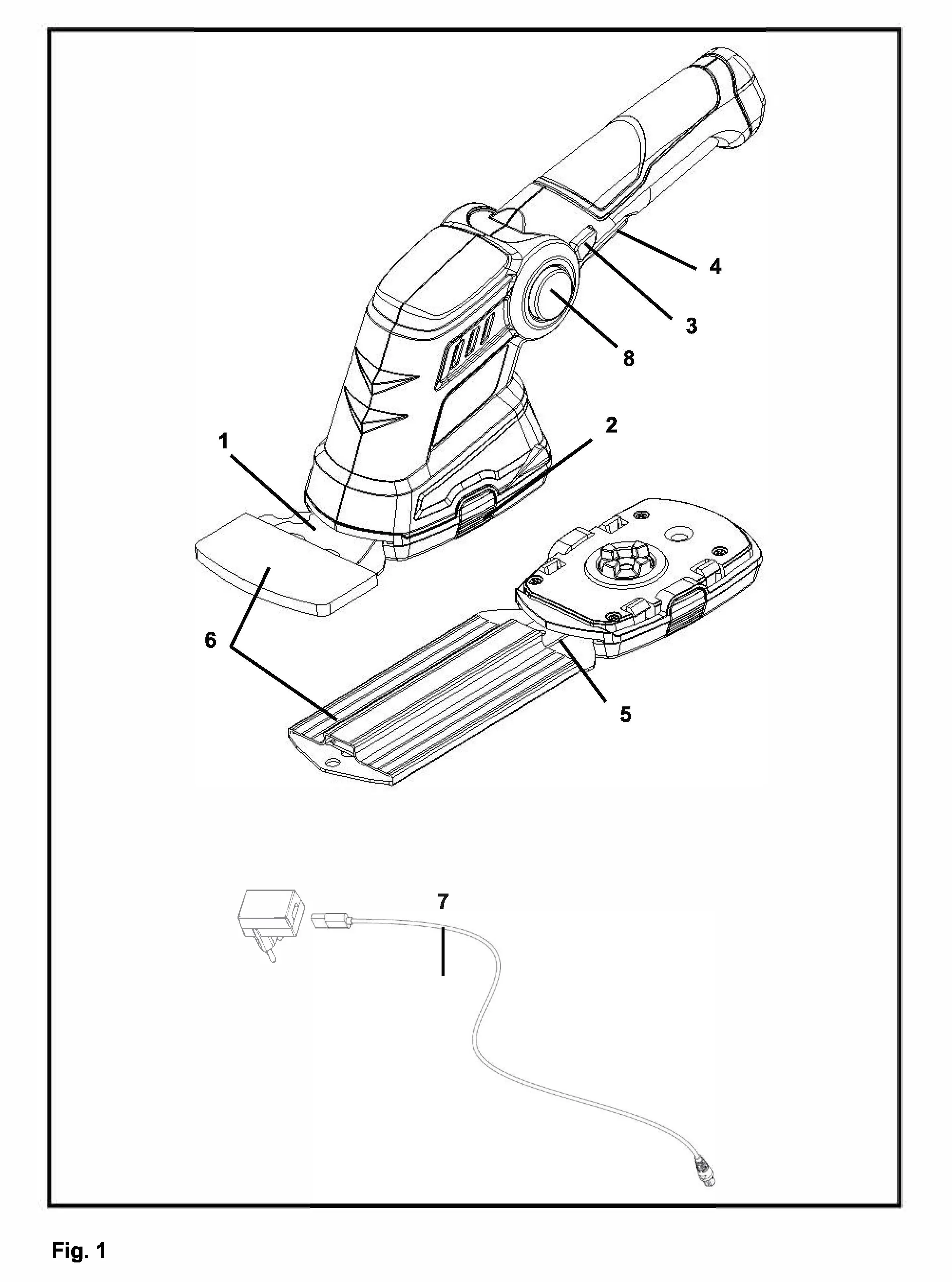 4
3
8
2
1
6
5
7
Fig. 1