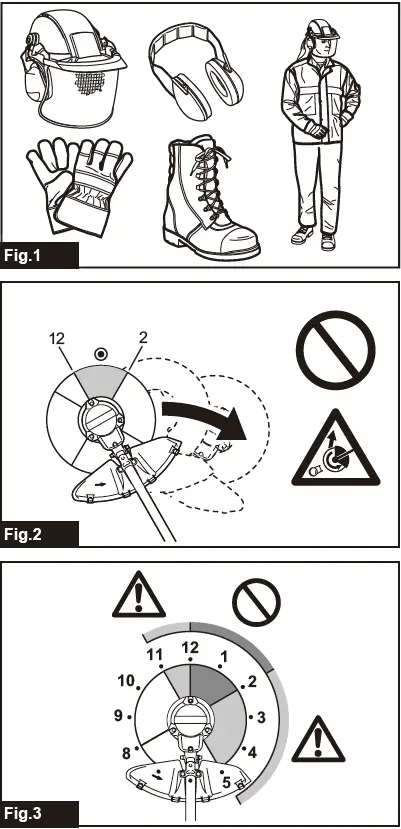 Fig.1

12
2

Fig.2

11
12
1
10
2
9
3
8
4
5

Fig.3