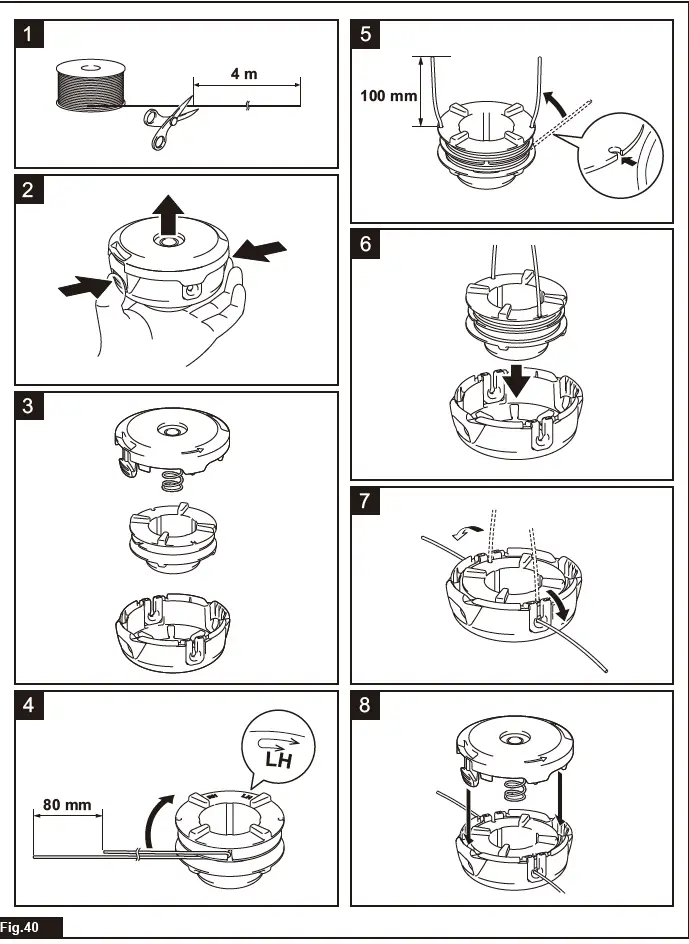 1

4 m

2

3

4

LH

80 mm

5

100 mm

6

7

8

Fig.40