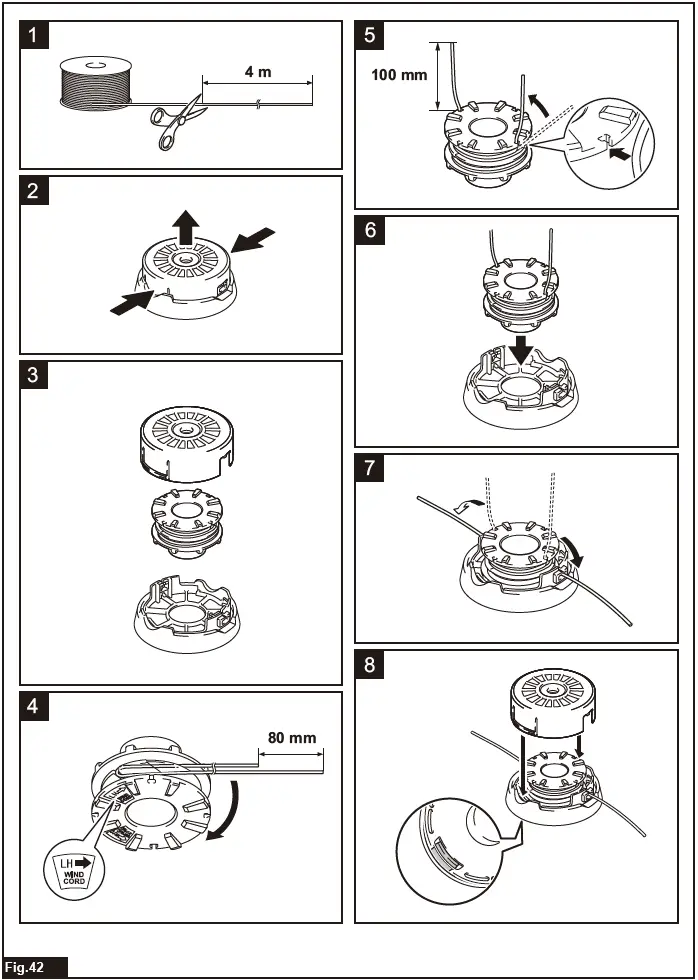 1
4 m

2

3

4
80 mm
LH
WIND CORD

5
100 mm

6

7

8

Fig.42