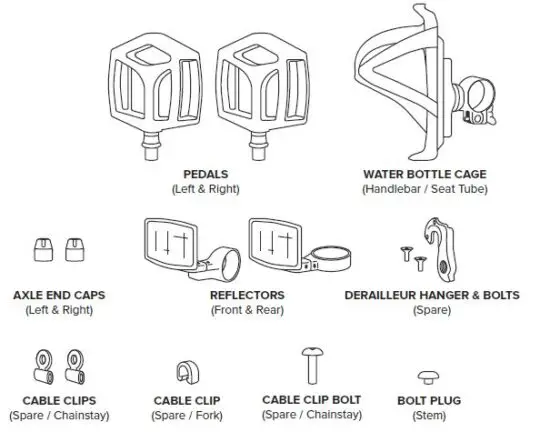 PEDALS
(Left & Right)

WATER BOTTLE CAGE
(Handlebar / Seat Tube)

AXLE END CAPS
(Left & Right)

REFLECTORS
(Front & Rear)

DERAILLEUR HANGER & BOLTS
(Spare)

CABLE CLIPS
(Spare / Chainstay)

CABLE CLIP
(Spare / Fork)

CABLE CLIP BOLT
(Spare / Chainstay)

BOLT PLUG
(Stem)