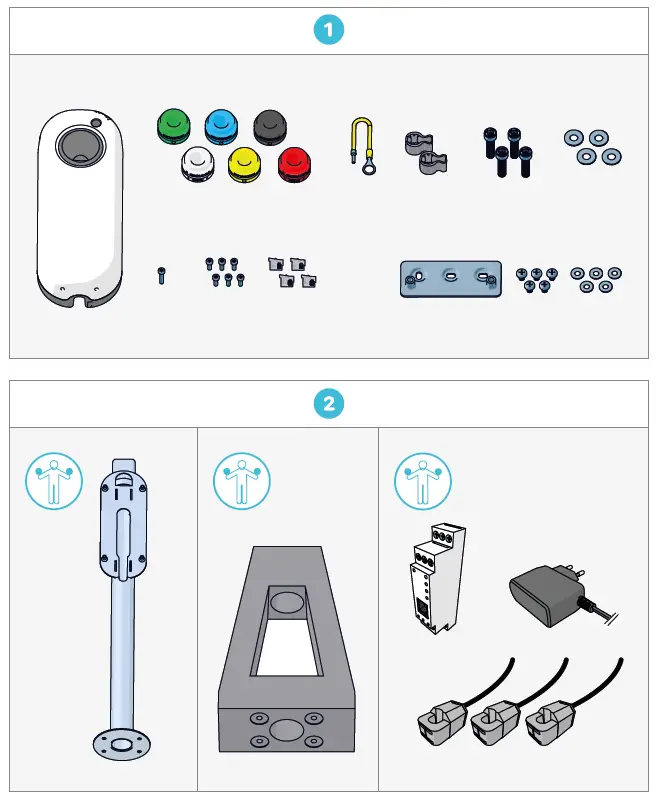 1

2