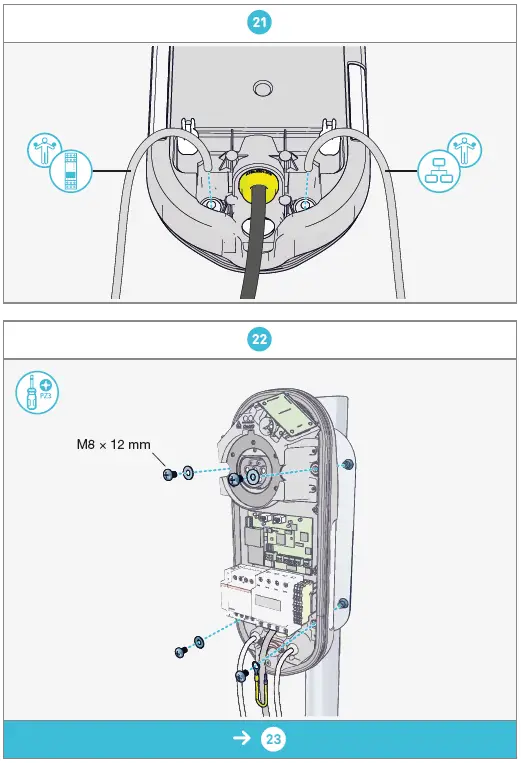 21

22

PZ3

M8 × 12 mm

→ 23