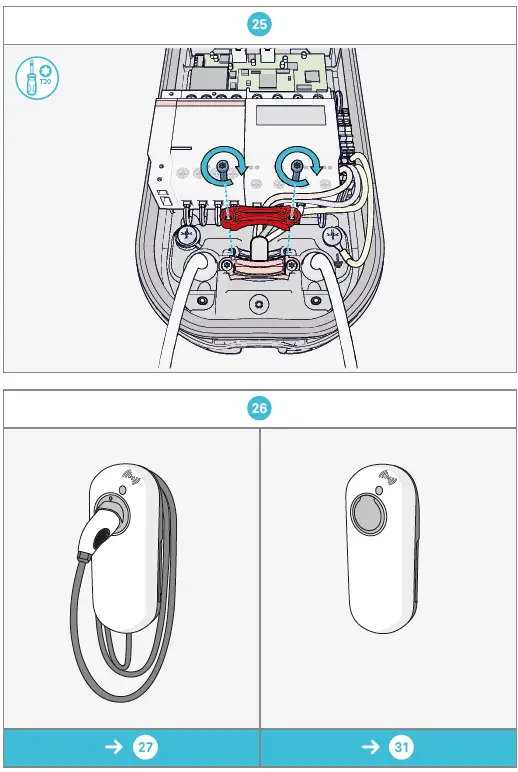 25

T20

26

→ 27

→ 31