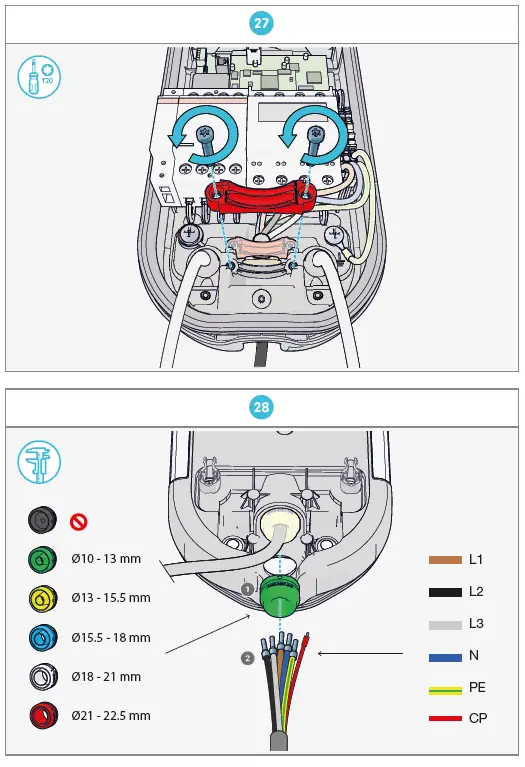 27

T20

28

Ø10 - 13 mm

Ø13 - 15.5 mm

Ø15.5 - 18 mm

Ø18 - 21 mm

Ø21 - 22.5 mm

1

2

L1

L2

L3

N

PE

CP