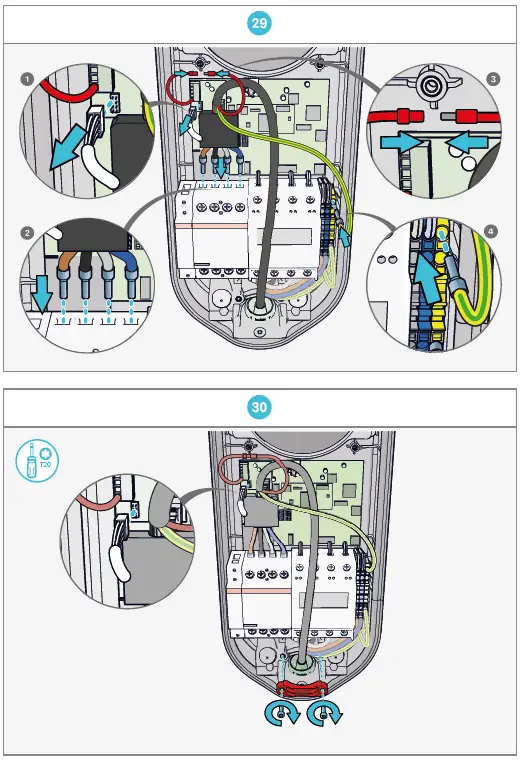 29

1

2

3

4

30

T20