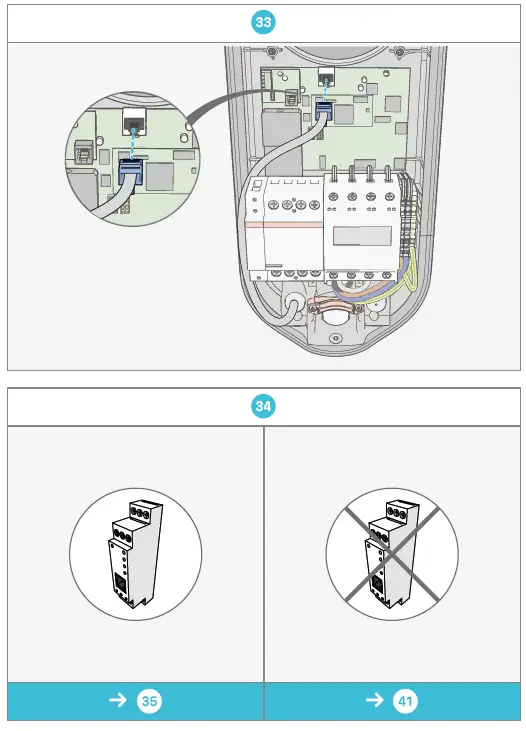 33

34

→ 35

→ 41