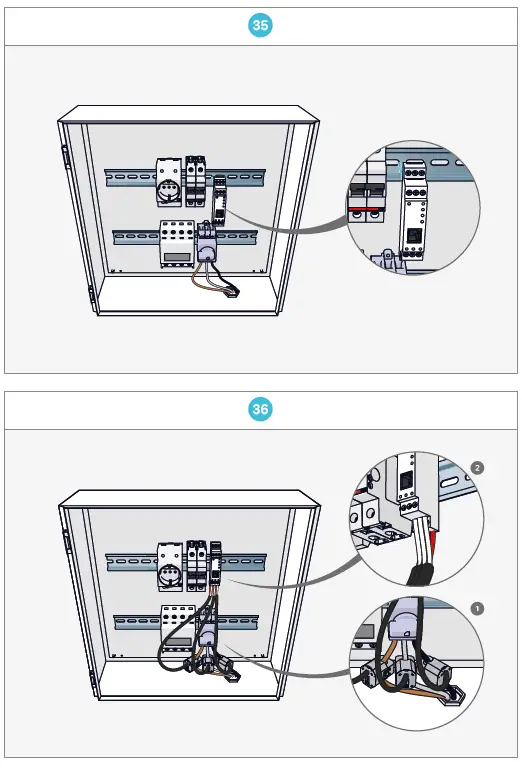 35

36

2

1