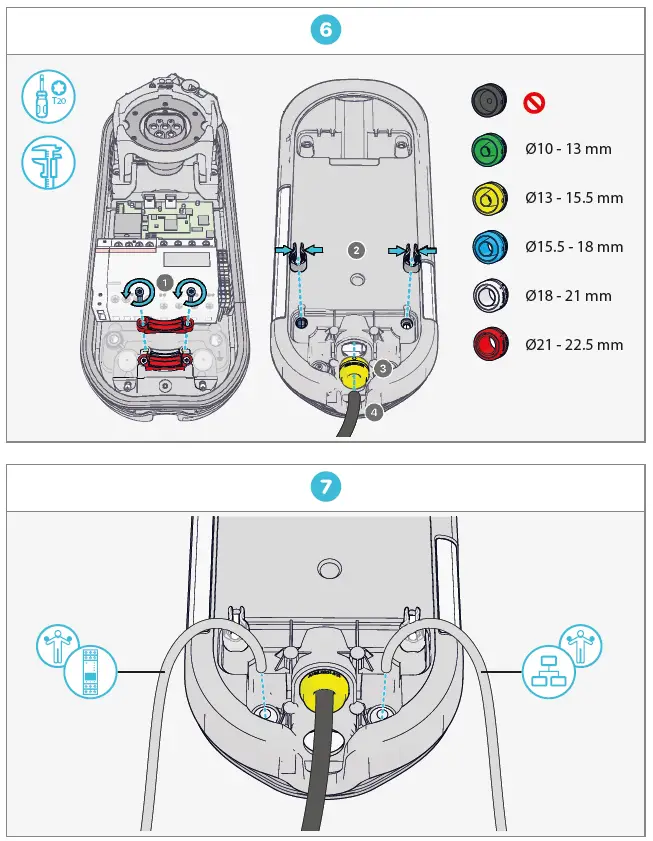 6

T20

1

2

3

4

Ø10 - 13 mm

Ø13 - 15.5 mm

Ø15.5 - 18 mm

Ø18 - 21 mm

Ø21 - 22.5 mm

7