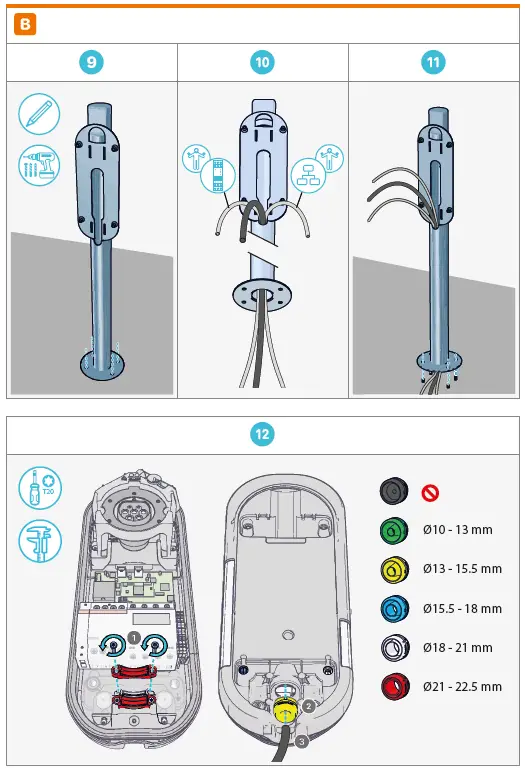 B

9

10

11

12

T20

1

2

3

Ø10 - 13 mm

Ø13 - 15.5 mm

Ø15.5 - 18 mm

Ø18 - 21 mm

Ø21 - 22.5 mm