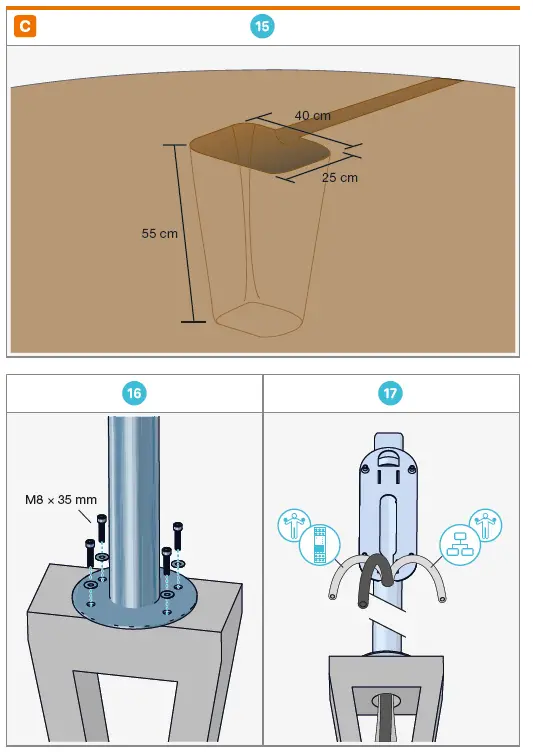 C

15

40 cm

25 cm

55 cm

16

M8 × 35 mm

17